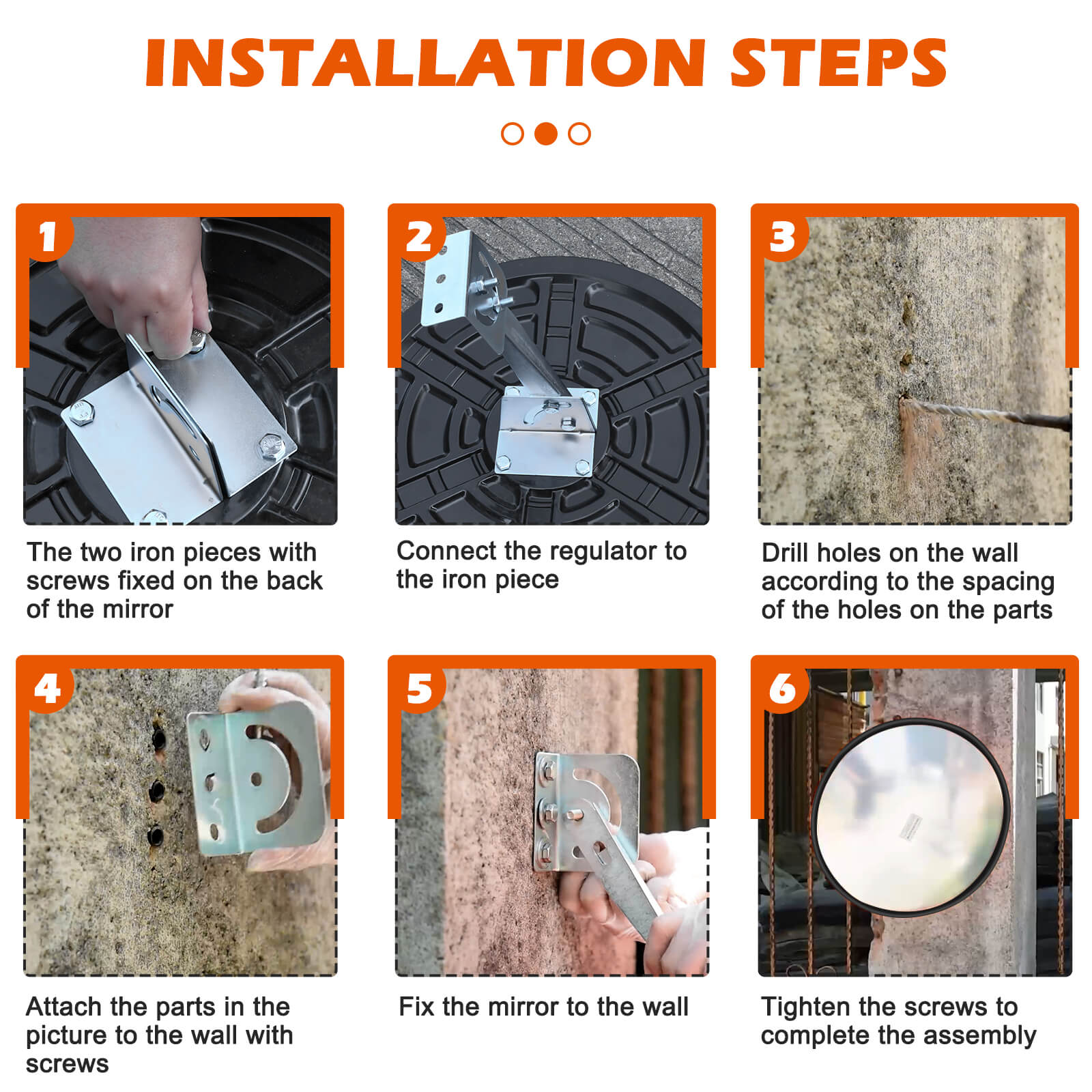 INSTALLATION STEPS

1

The two iron pieces with screws fixed on the back of the mirror

2

Connect the regulator to the iron piece

3

Drill holes on the wall according to the spacing of the holes on the parts

4

Attach the parts in the picture to the wall with screws

5

Fix the mirror to the wall

6

Tighten the screws to complete the assembly